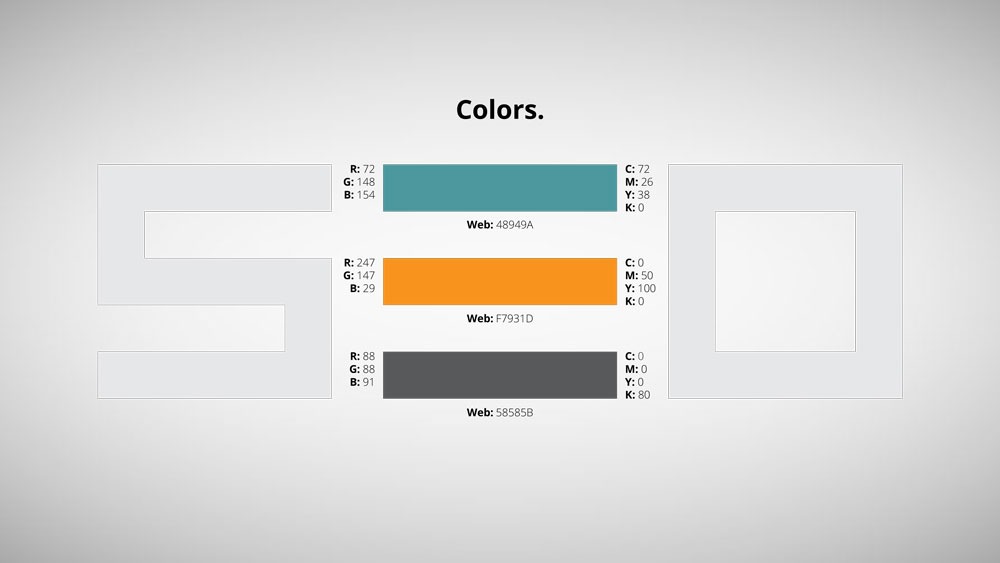 Colors.

R: 72
G: 148
B: 154

C: 72
M: 26
Y: 38
K: 0

Web: 48949A

R: 247
G: 147
B: 29

C: 0
M: 50
Y: 100
K: 0

Web: F7931D

R: 88
G: 88
B: 91

C: 0
M: 0
Y: 0
K: 80

Web: 58585B